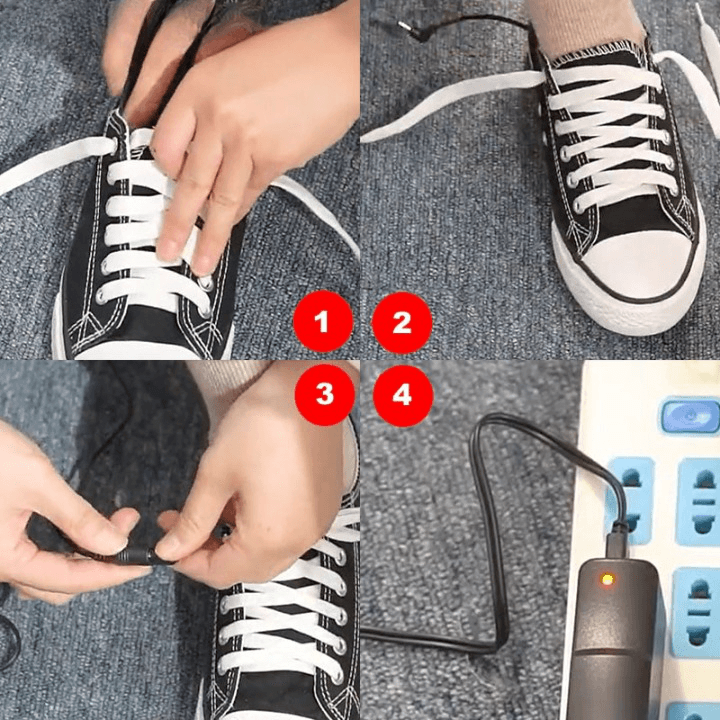 1
2
3
4